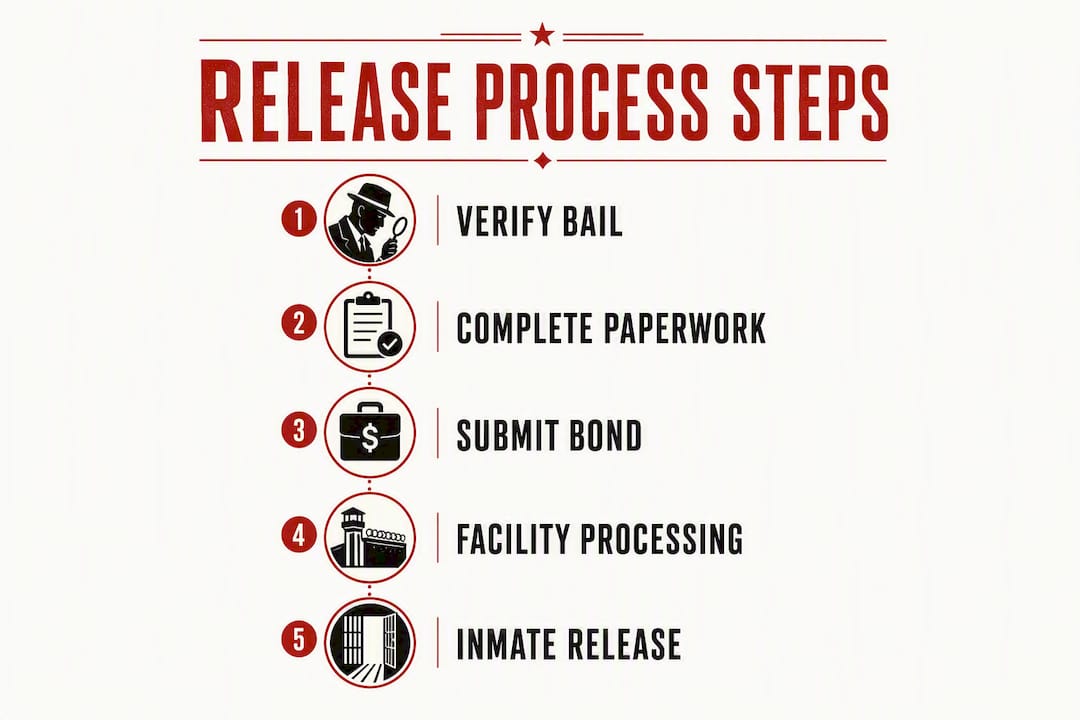 RELEASE PROCESS STEPS

1 VERIFY BAIL

2 COMPLETE PAPERWORK

3 $ SUBMIT BOND

4 FACILITY PROCESSING

5 INMATE RELEASE